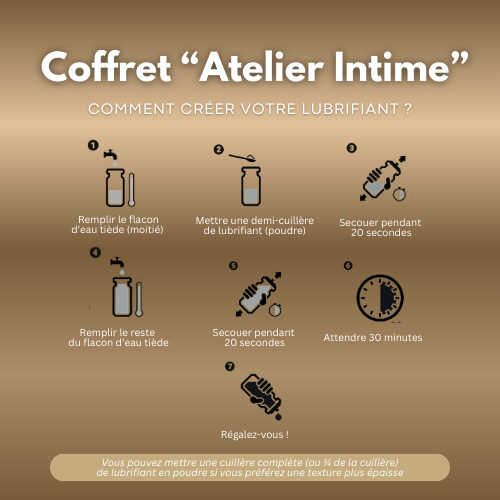 Coffret “Atelier Intime”

COMMENT CRÉER VOTRE LUBRIFIANT ?

1
Remplir le flacon d'eau tiède (moitié)

2
Mettre une demi-cuillère de lubrifiant (poudre)

3
Secouer pendant 20 secondes

4
Remplir le reste du flacon d'eau tiède

5
Secouer pendant 20 secondes

6
Attendre 30 minutes

7
Régalez-vous !

Vous pouvez mettre une cuillère complète (ou ¾ de la cuillère) de lubrifiant en poudre si vous préférez une texture plus épaisse