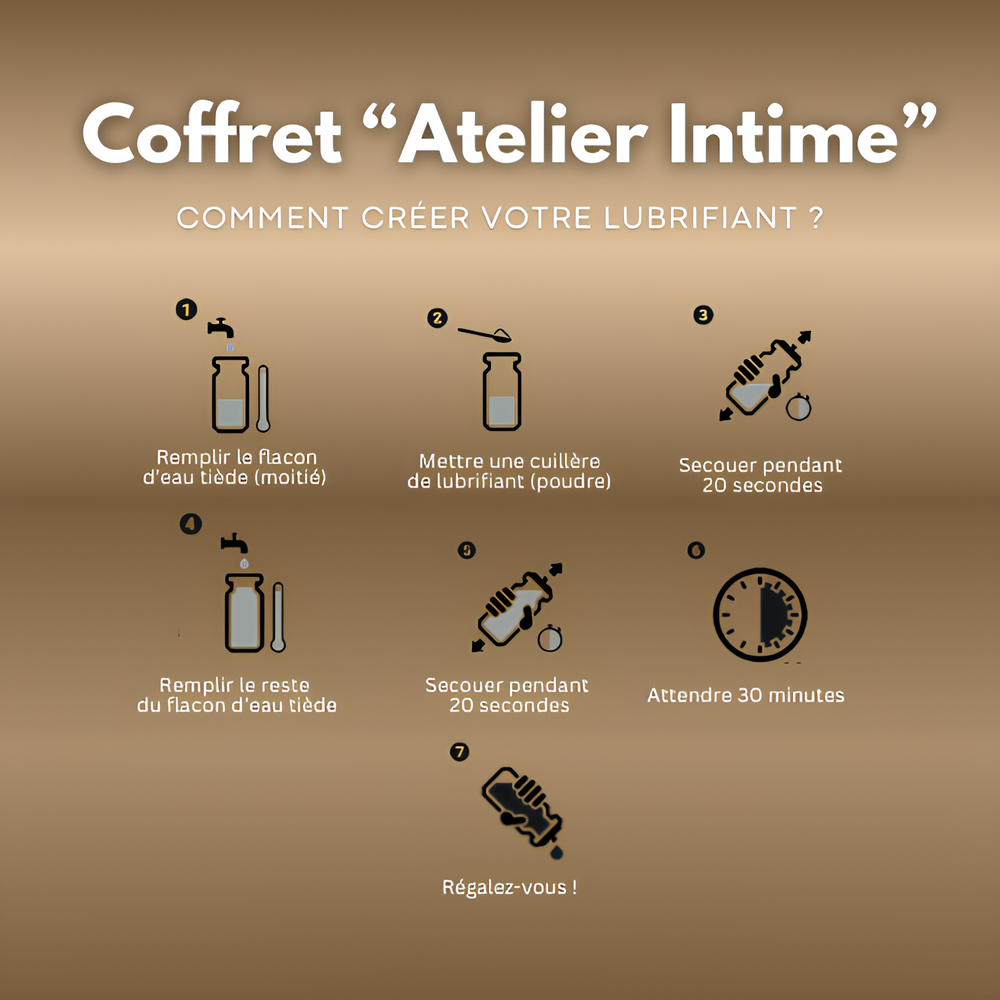 Coffret “Atelier Intime”

COMMENT CRÉER VOTRE LUBRIFIANT ?

1
Remplir le flacon d'eau tiède (moitié)

2
Mettre une cuillère de lubrifiant (poudre)

3
Secouer pendant 20 secondes

4
Remplir le reste du flacon d'eau tiède

5
Secouer pendant 20 secondes

6
Attendre 30 minutes

7
Régalez-vous !